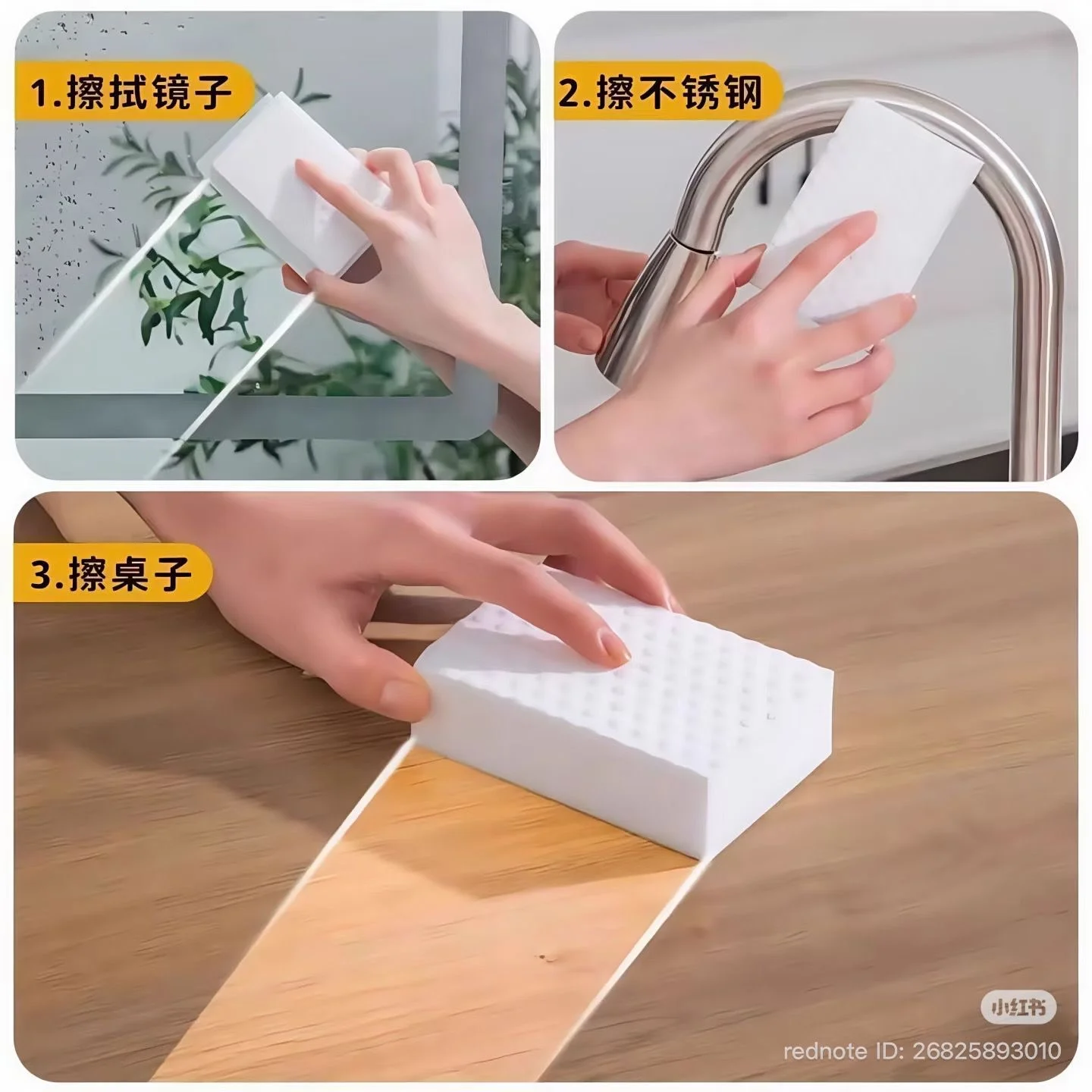 1.擦拭镜子

2.擦不锈钢

3.擦桌子

小红书

rednote ID: 26825893010